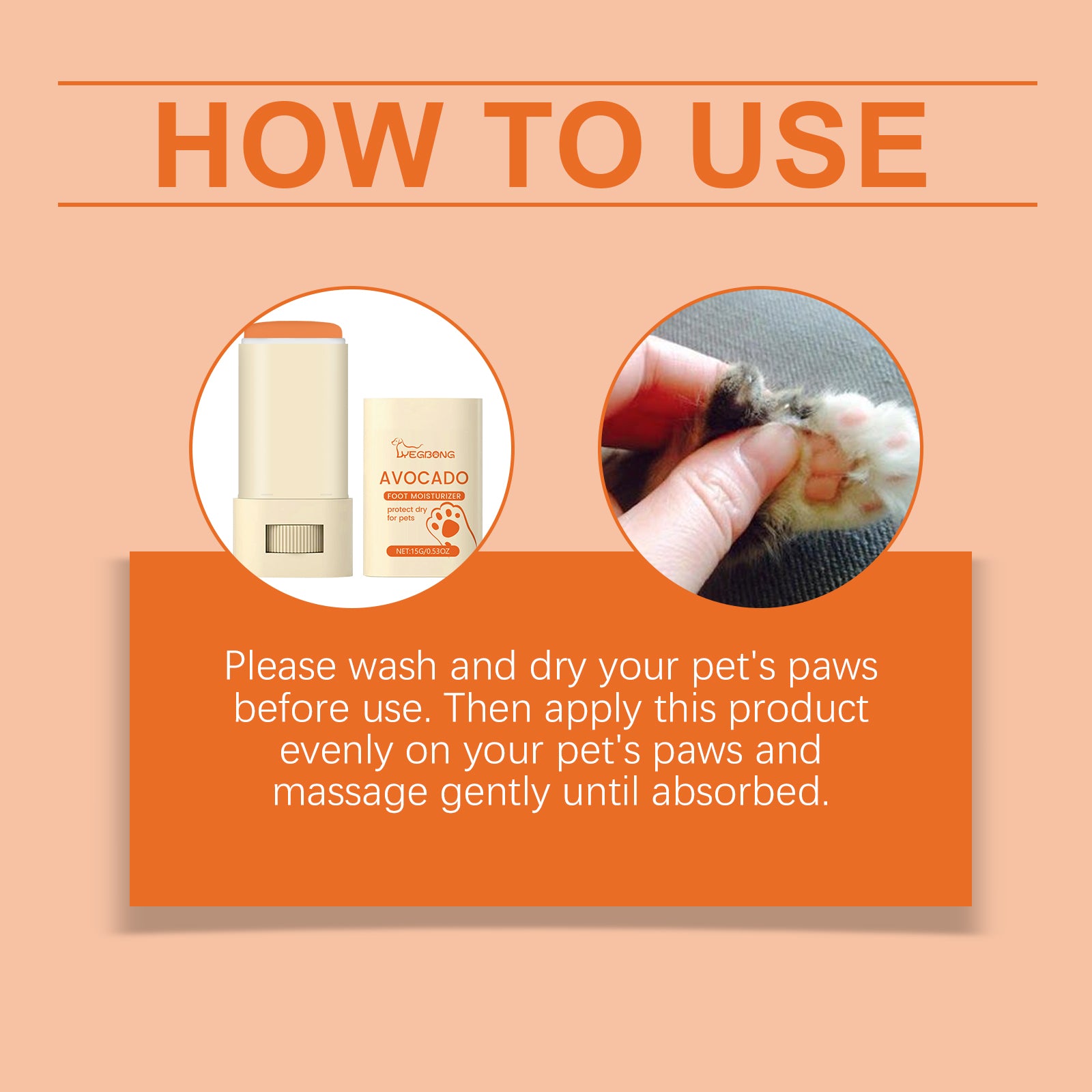 HOW TO USE

YEGBONG
AVOCADO
FOOT MOISTURIZER
protect dry for pets
NET:15G/0.53OZ

Please wash and dry your pet's paws before use. Then apply this product evenly on your pet's paws and massage gently until absorbed.