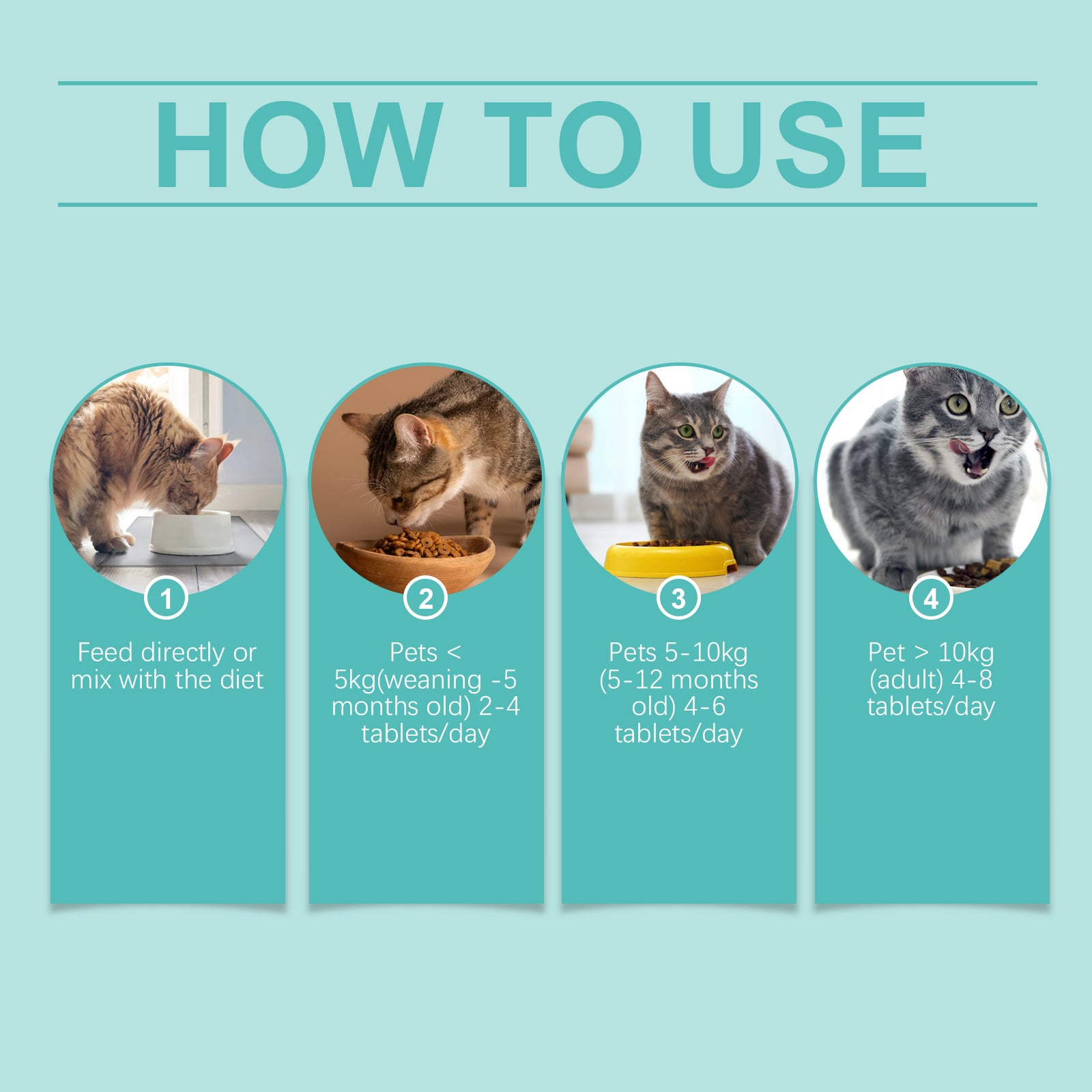 HOW TO USE

1

Feed directly or mix with the diet

2

Pets < 5kg(weaning -5 months old) 2-4 tablets/day

3

Pets 5-10kg (5-12 months old) 4-6 tablets/day

4

Pet > 10kg (adult) 4-8 tablets/day