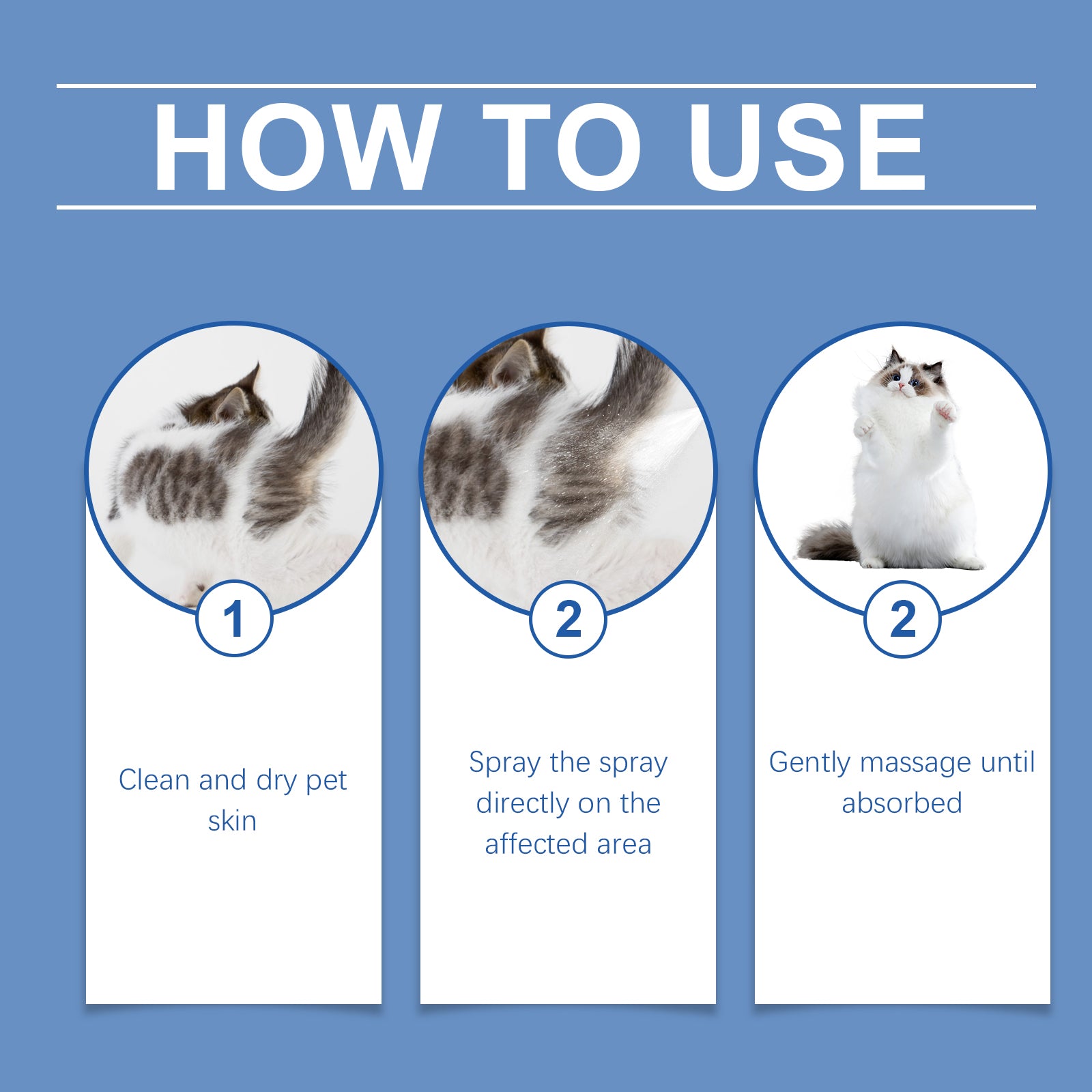 HOW TO USE

1

Clean and dry pet skin

2

Spray the spray directly on the affected area

2

Gently massage until absorbed