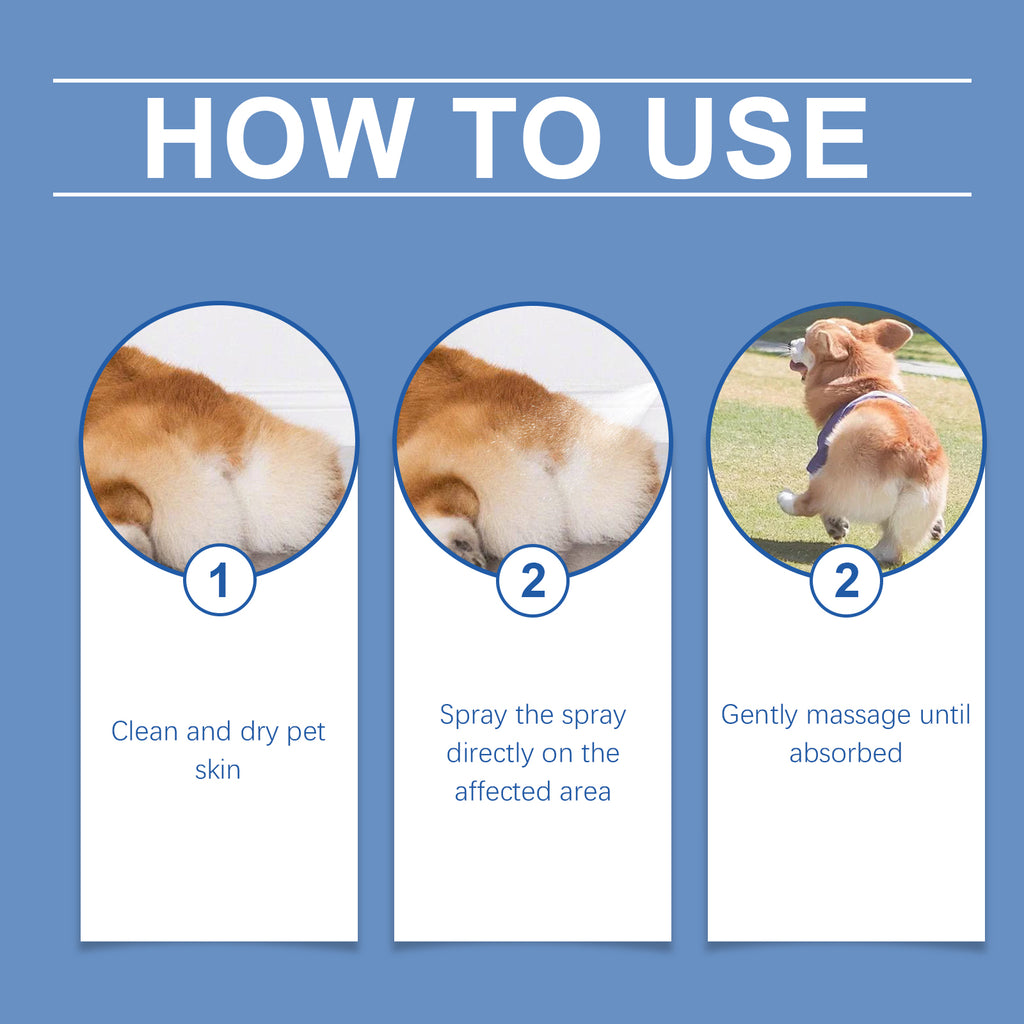 HOW TO USE

1

Clean and dry pet skin

2

Spray the spray directly on the affected area

2

Gently massage until absorbed