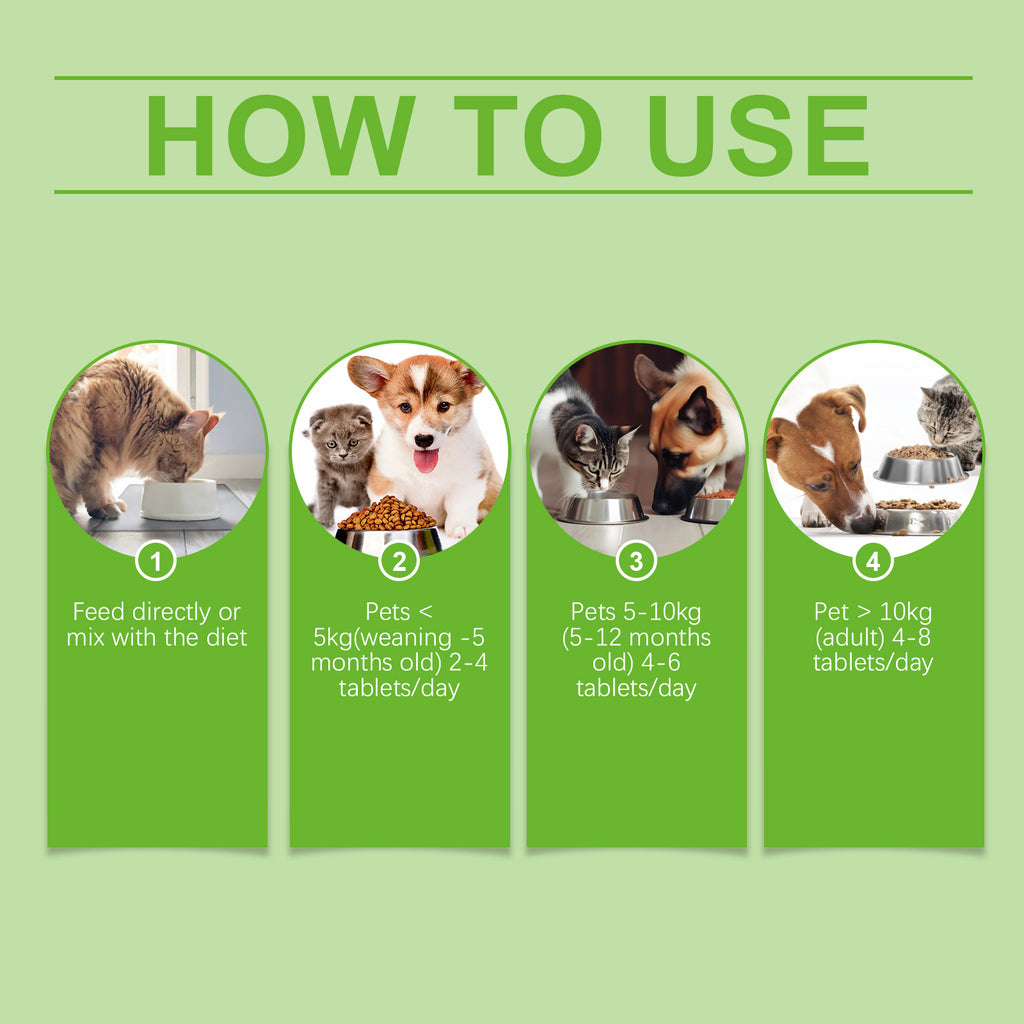 HOW TO USE

1
Feed directly or mix with the diet

2
Pets < 5kg(weaning -5 months old) 2-4 tablets/day

3
Pets 5-10kg (5-12 months old) 4-6 tablets/day

4
Pet > 10kg (adult) 4-8 tablets/day