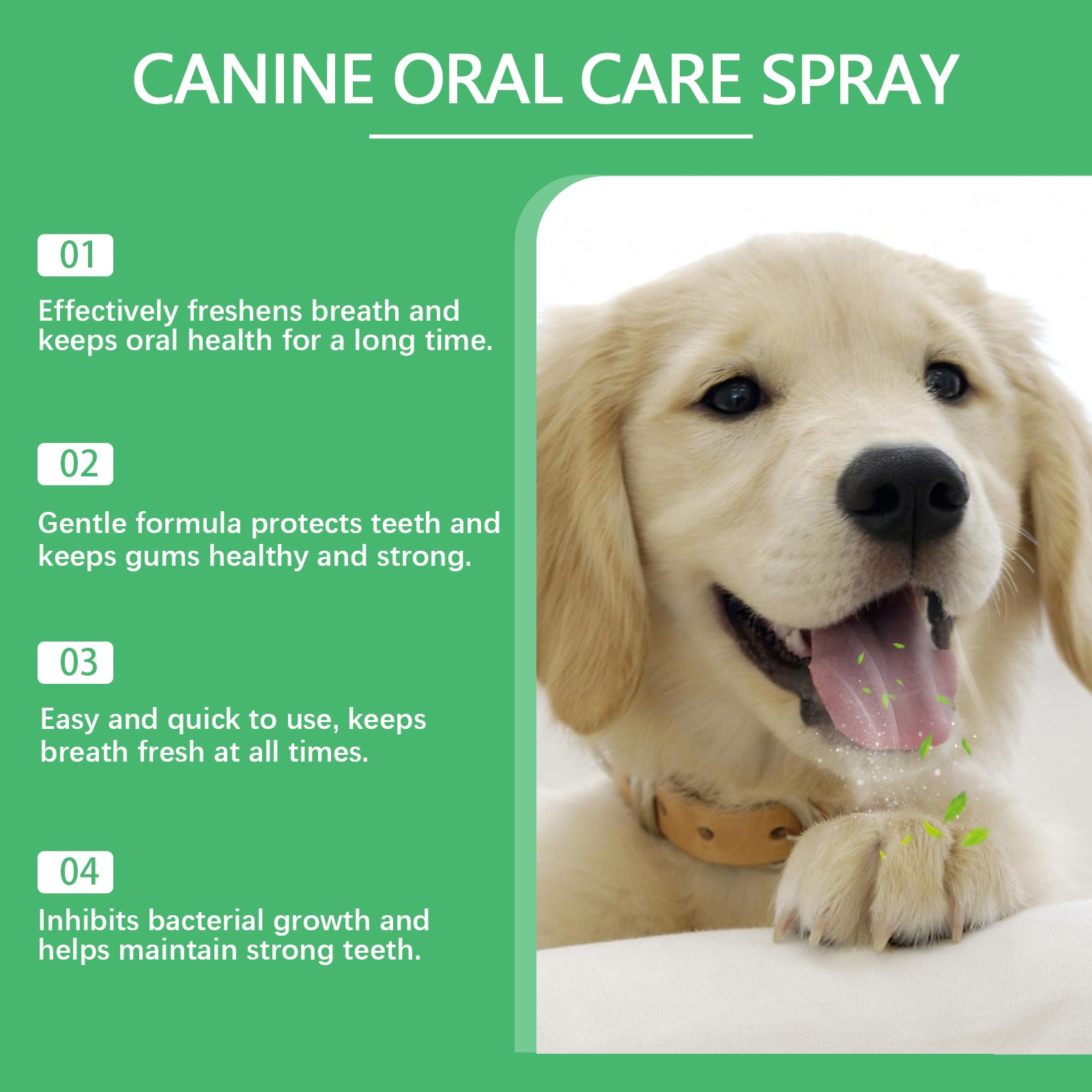 CANINE ORAL CARE SPRAY

01

Effectively freshens breath and keeps oral health for a long time.

02

Gentle formula protects teeth and keeps gums healthy and strong.

03

Easy and quick to use, keeps breath fresh at all times.

04

Inhibits bacterial growth and helps maintain strong teeth.