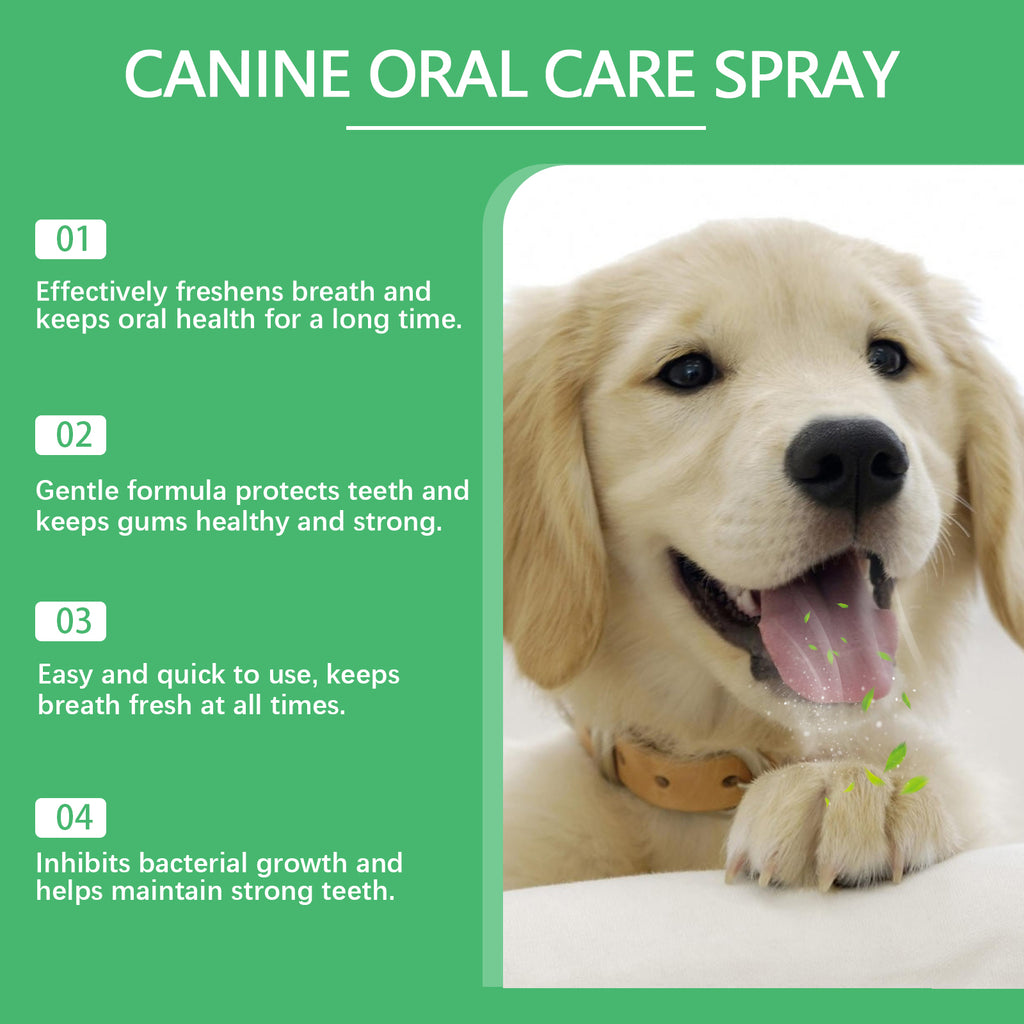 CANINE ORAL CARE SPRAY

01

Effectively freshens breath and keeps oral health for a long time.

02

Gentle formula protects teeth and keeps gums healthy and strong.

03

Easy and quick to use, keeps breath fresh at all times.

04

Inhibits bacterial growth and helps maintain strong teeth.