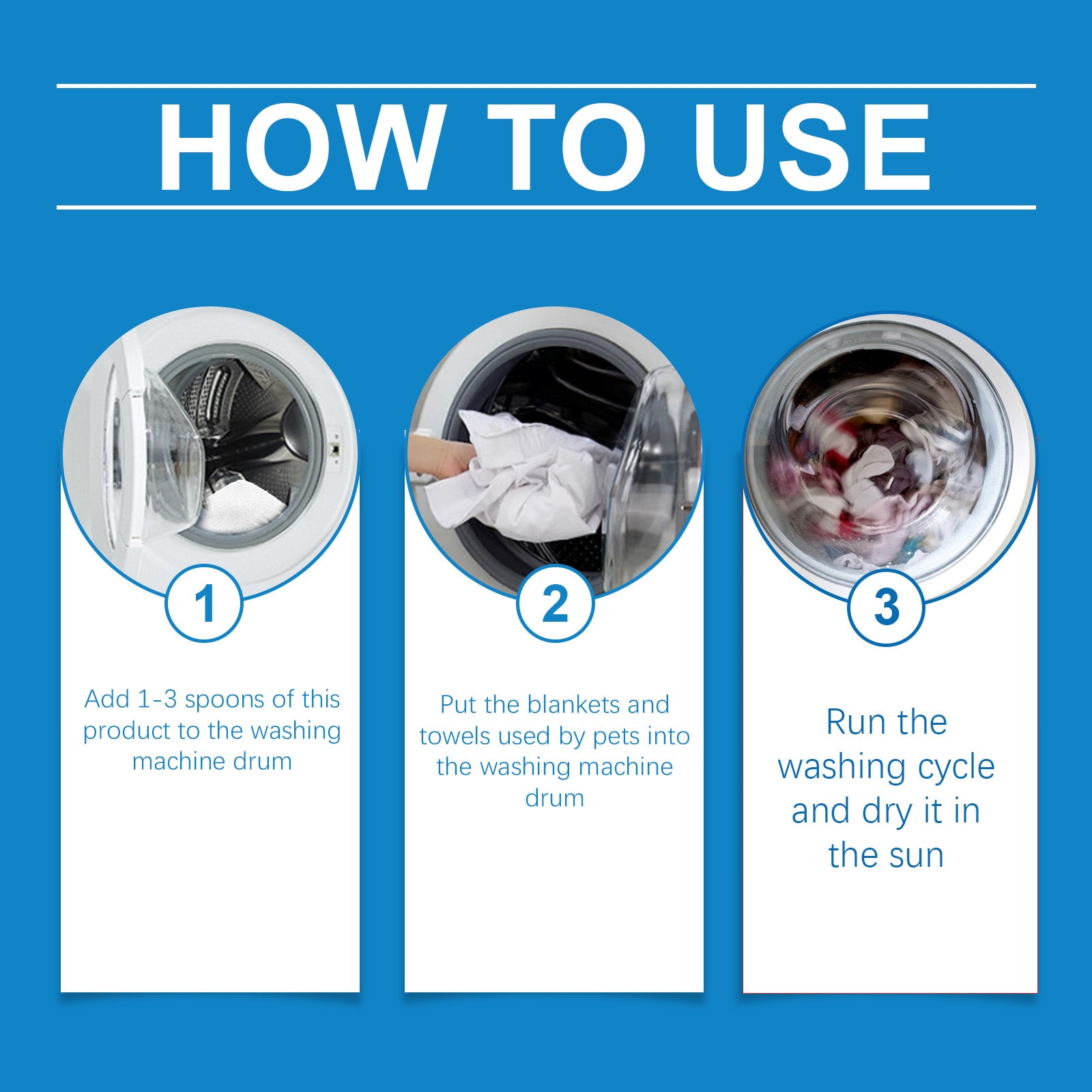 HOW TO USE

1

Add 1-3 spoons of this product to the washing machine drum

2

Put the blankets and towels used by pets into the washing machine drum

3

Run the washing cycle and dry it in the sun