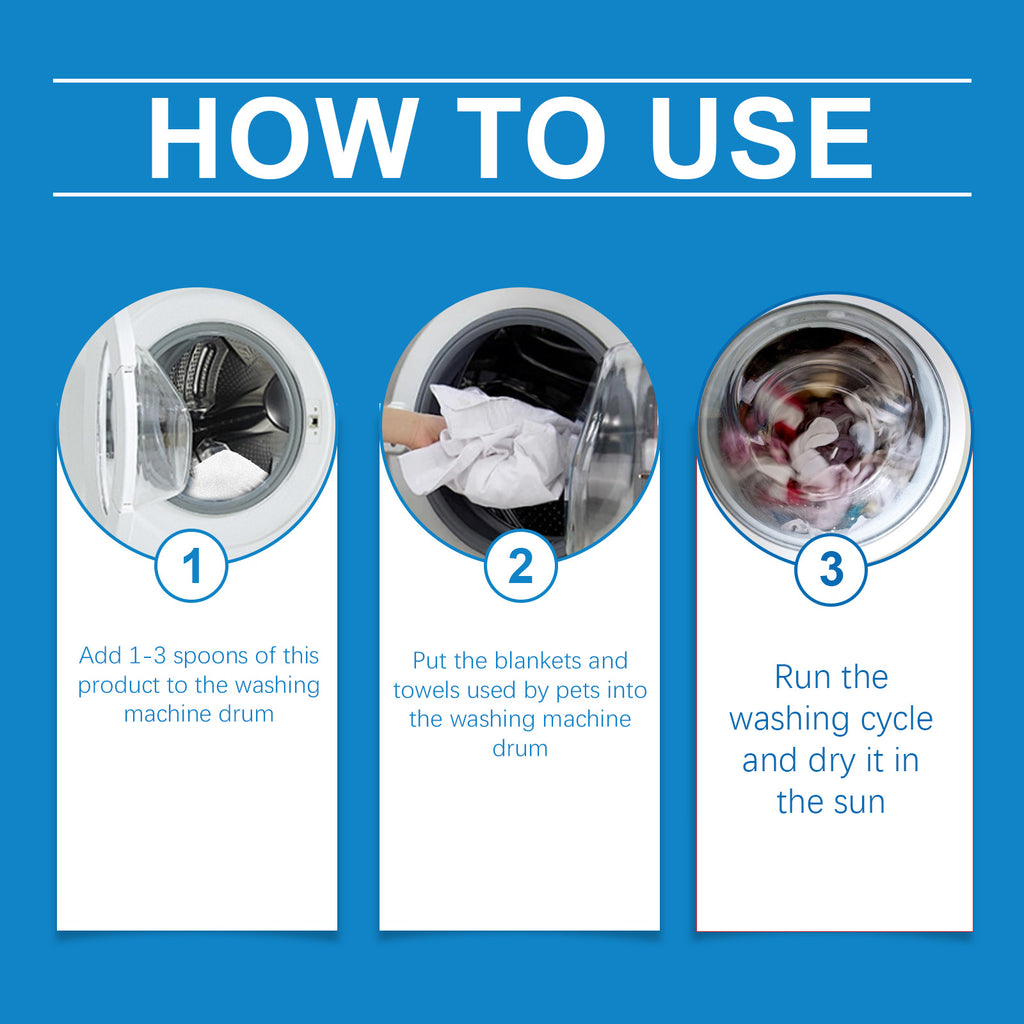 HOW TO USE

1

Add 1-3 spoons of this product to the washing machine drum

2

Put the blankets and towels used by pets into the washing machine drum

3

Run the washing cycle and dry it in the sun