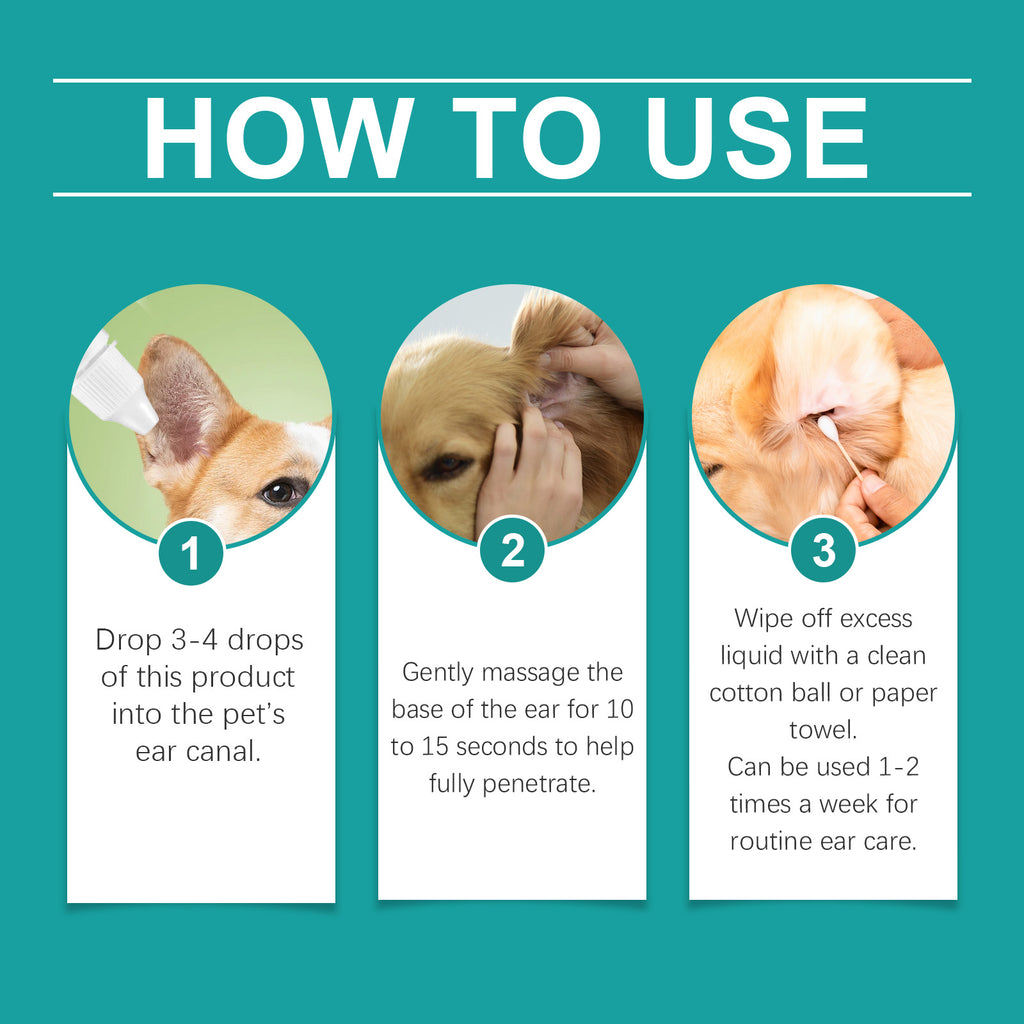 HOW TO USE

1

Drop 3-4 drops of this product into the pet's ear canal.

2

Gently massage the base of the ear for 10 to 15 seconds to help fully penetrate.

3

Wipe off excess liquid with a clean cotton ball or paper towel.
Can be used 1-2 times a week for routine ear care.