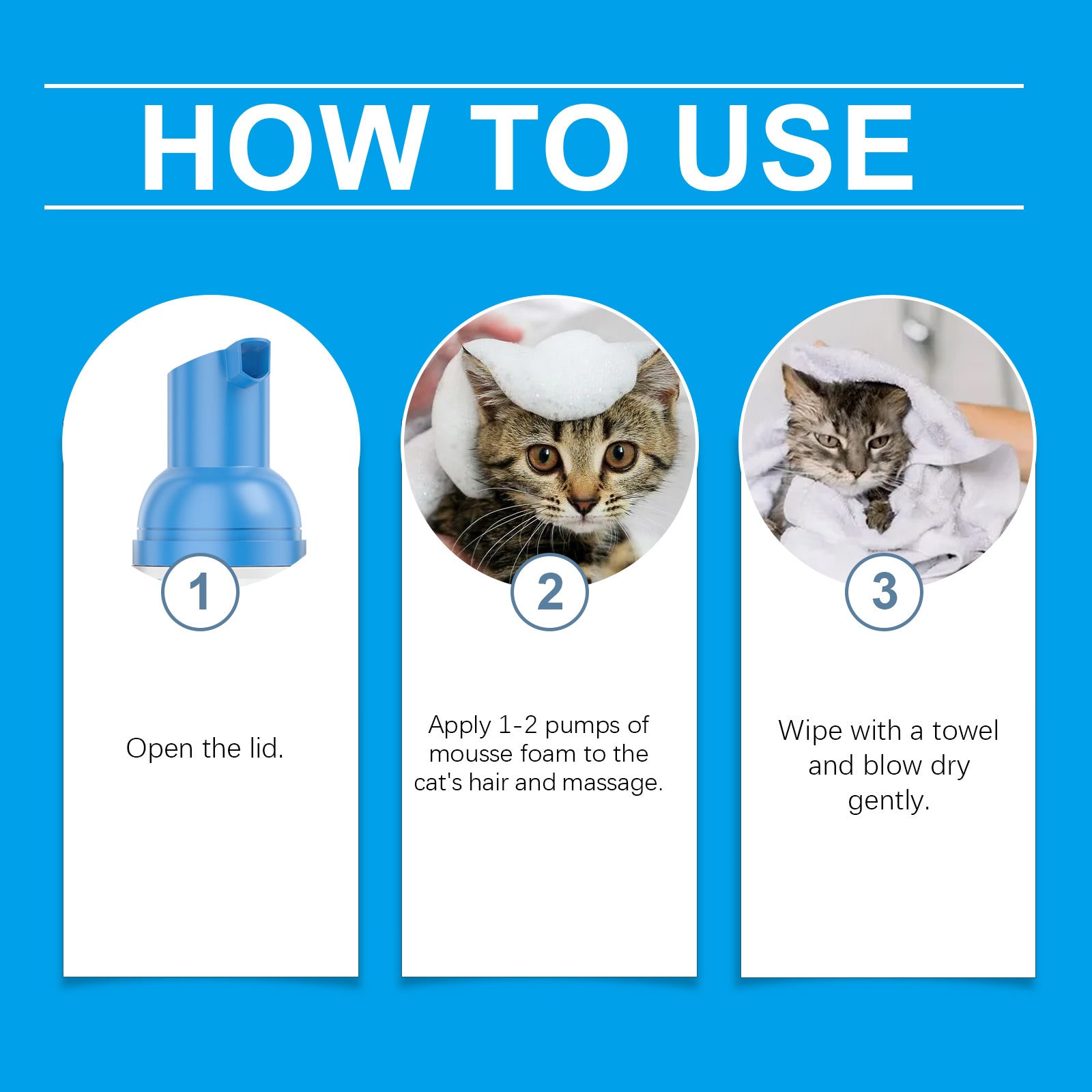 HOW TO USE

1

Open the lid.

2

Apply 1-2 pumps of mousse foam to the cat's hair and massage.

3

Wipe with a towel and blow dry gently.