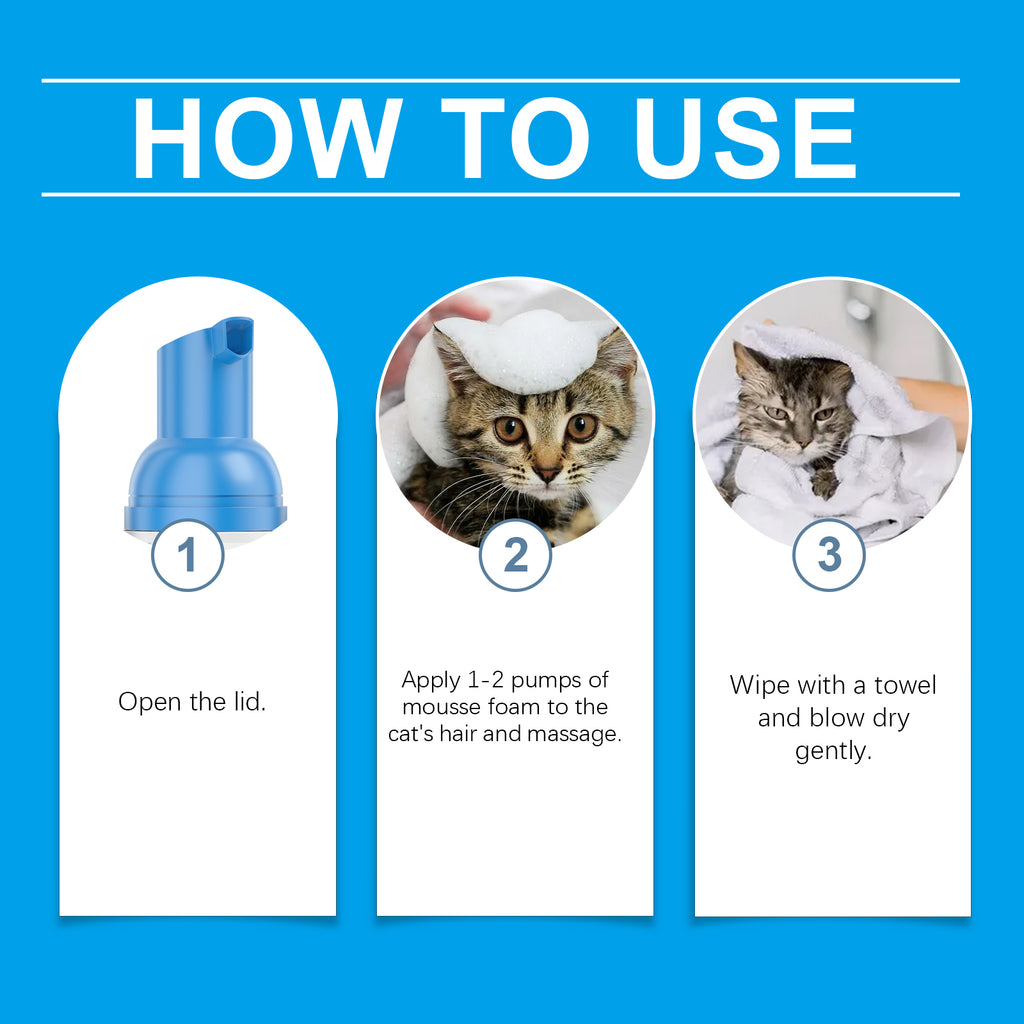 HOW TO USE

1

Open the lid.

2

Apply 1-2 pumps of mousse foam to the cat's hair and massage.

3

Wipe with a towel and blow dry gently.