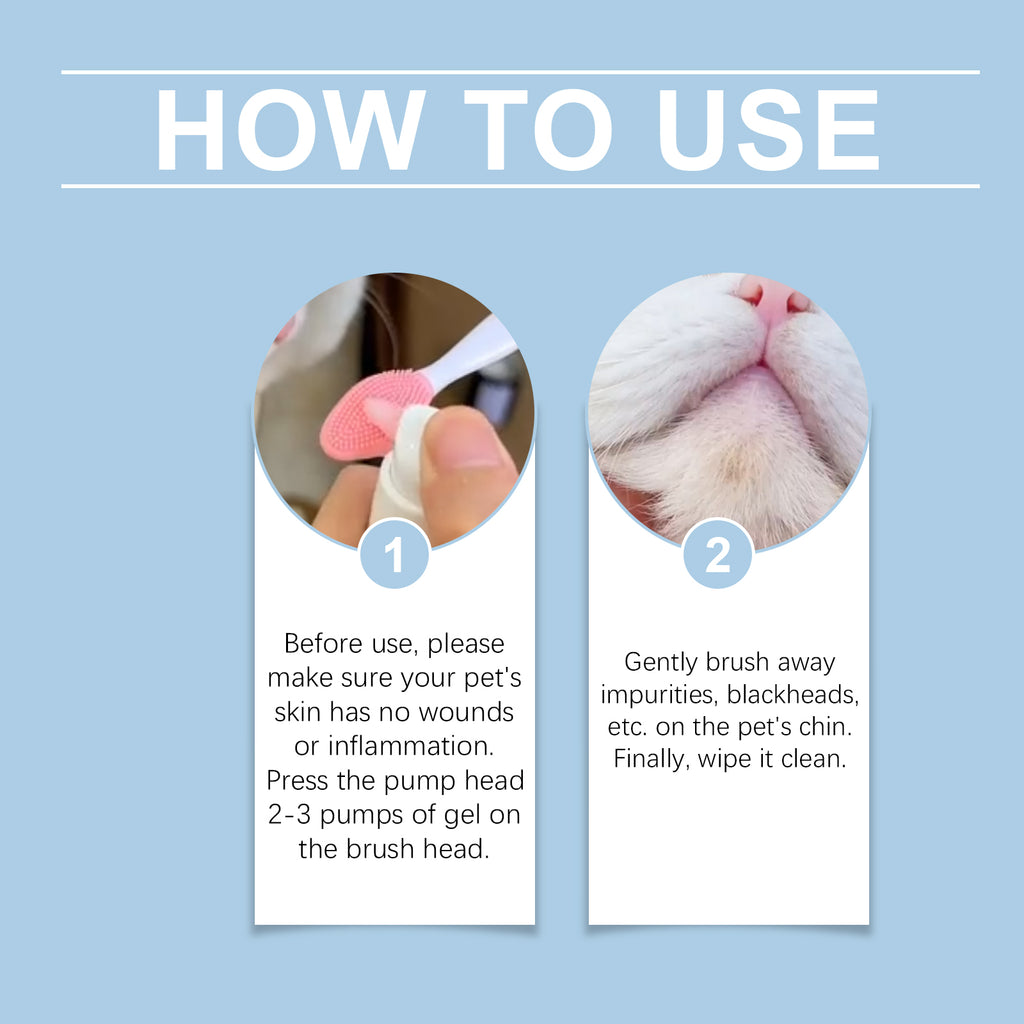 HOW TO USE

1

Before use, please make sure your pet's skin has no wounds or inflammation. Press the pump head 2-3 pumps of gel on the brush head.

2

Gently brush away impurities, blackheads, etc. on the pet's chin. Finally, wipe it clean.