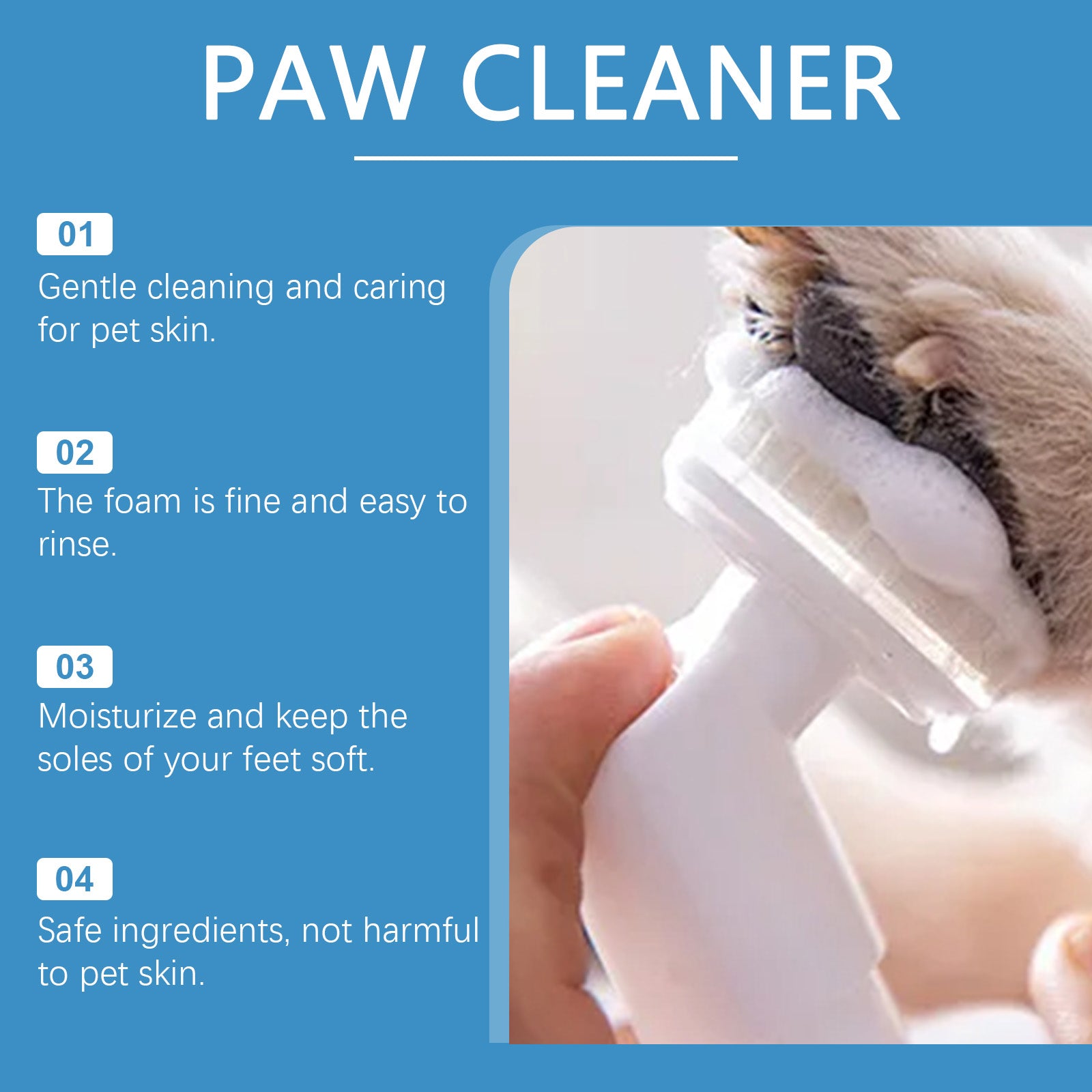 PAW CLEANER

01
Gentle cleaning and caring for pet skin.

02
The foam is fine and easy to rinse.

03
Moisturize and keep the soles of your feet soft.

04
Safe ingredients, not harmful to pet skin.