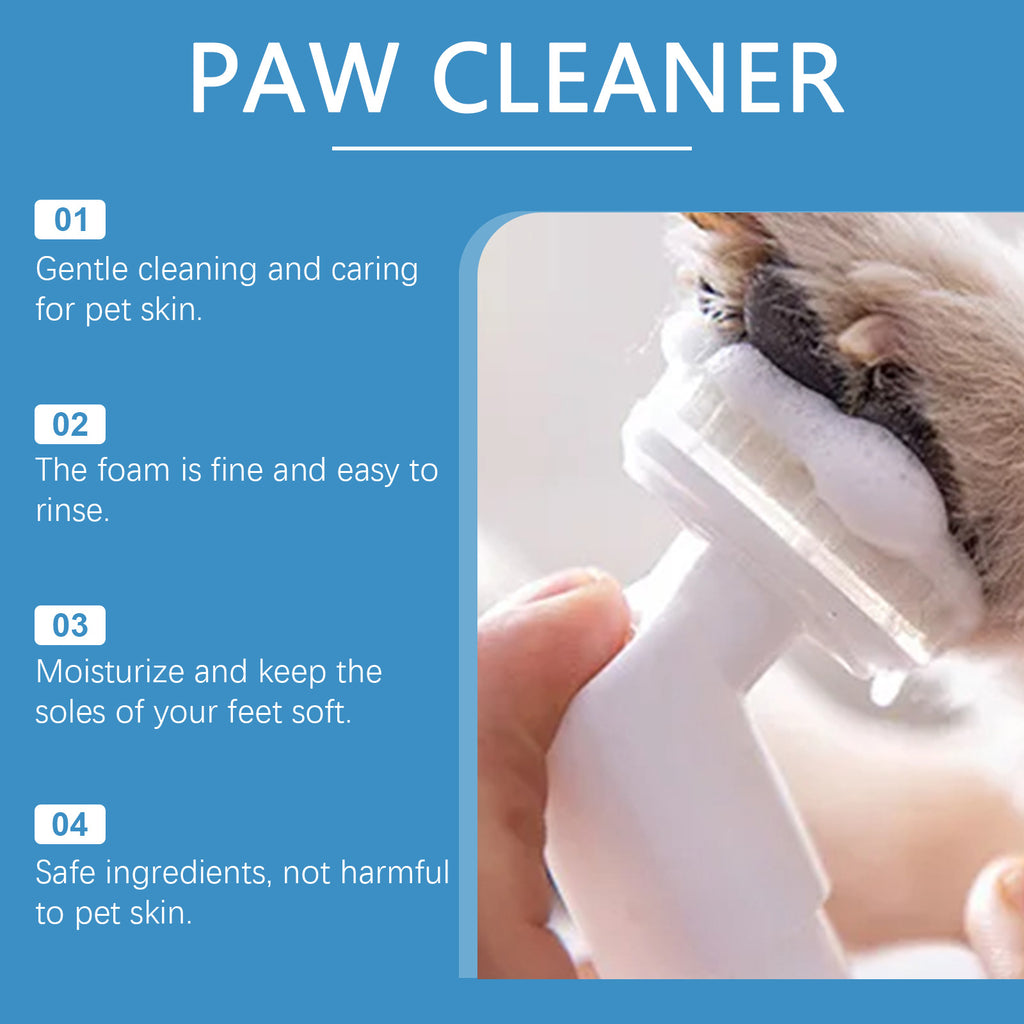 PAW CLEANER

01
Gentle cleaning and caring for pet skin.

02
The foam is fine and easy to rinse.

03
Moisturize and keep the soles of your feet soft.

04
Safe ingredients, not harmful to pet skin.