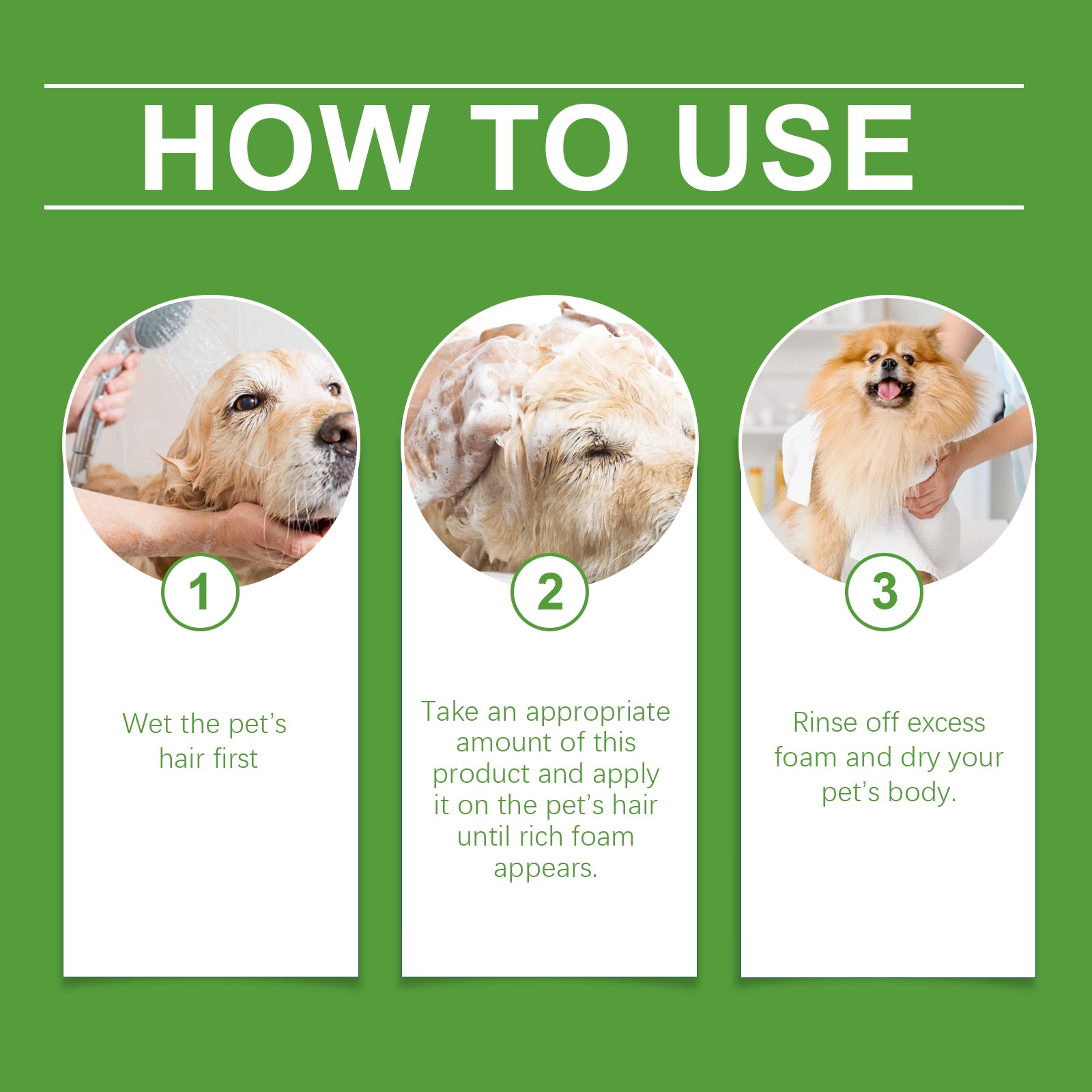 HOW TO USE

1

Wet the pet's hair first

2

Take an appropriate amount of this product and apply it on the pet's hair until rich foam appears.

3

Rinse off excess foam and dry your pet's body.