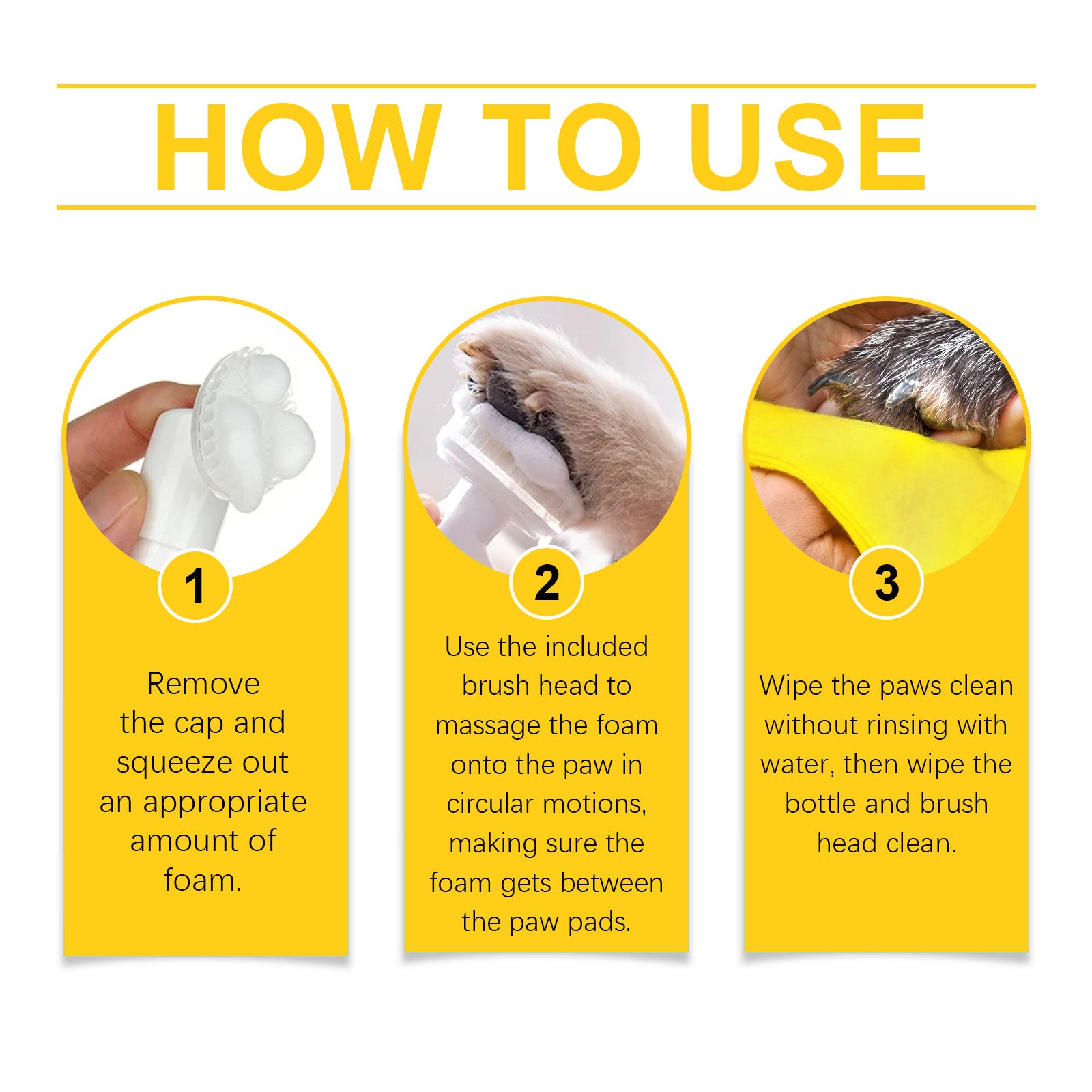 HOW TO USE

1

Remove the cap and squeeze out an appropriate amount of foam.

2

Use the included brush head to massage the foam onto the paw in circular motions, making sure the foam gets between the paw pads.

3

Wipe the paws clean without rinsing with water, then wipe the bottle and brush head clean.