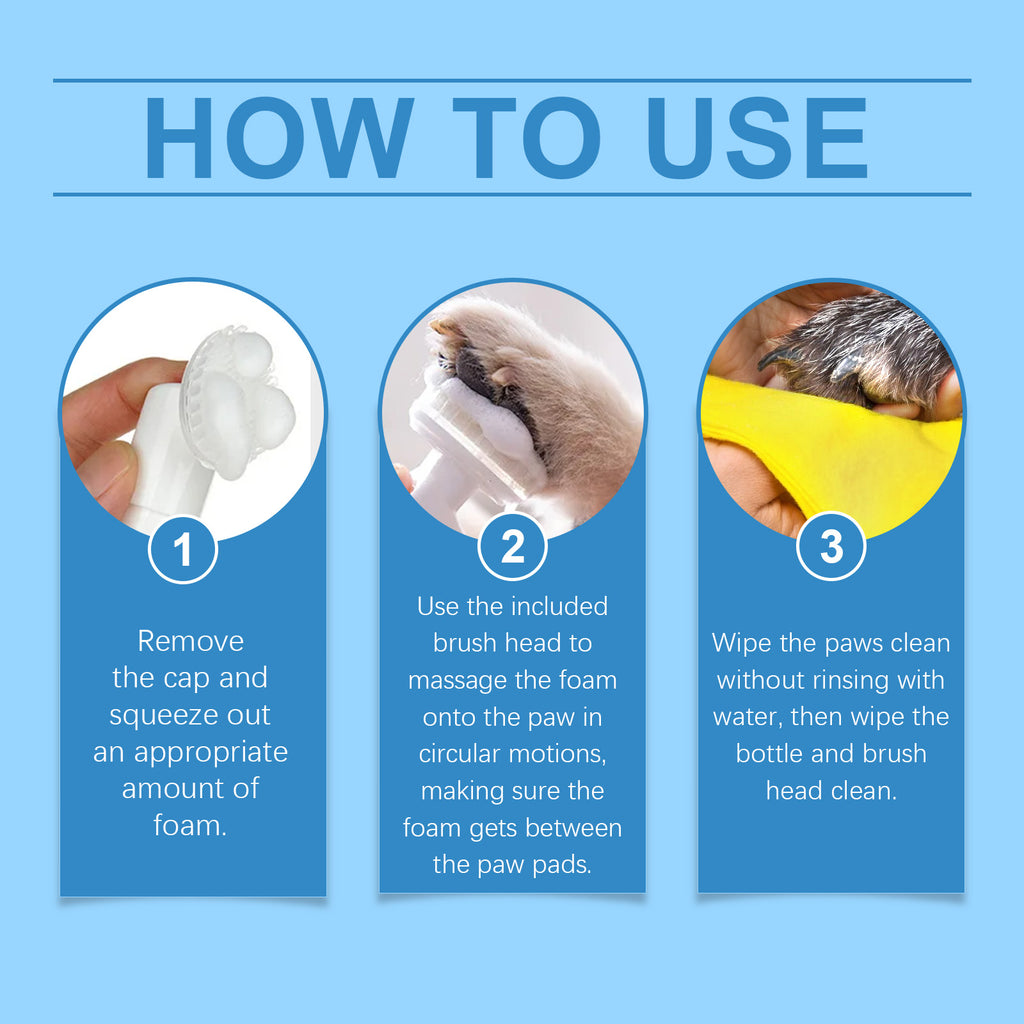 HOW TO USE

1

Remove the cap and squeeze out an appropriate amount of foam.

2

Use the included brush head to massage the foam onto the paw in circular motions, making sure the foam gets between the paw pads.

3

Wipe the paws clean without rinsing with water, then wipe the bottle and brush head clean.