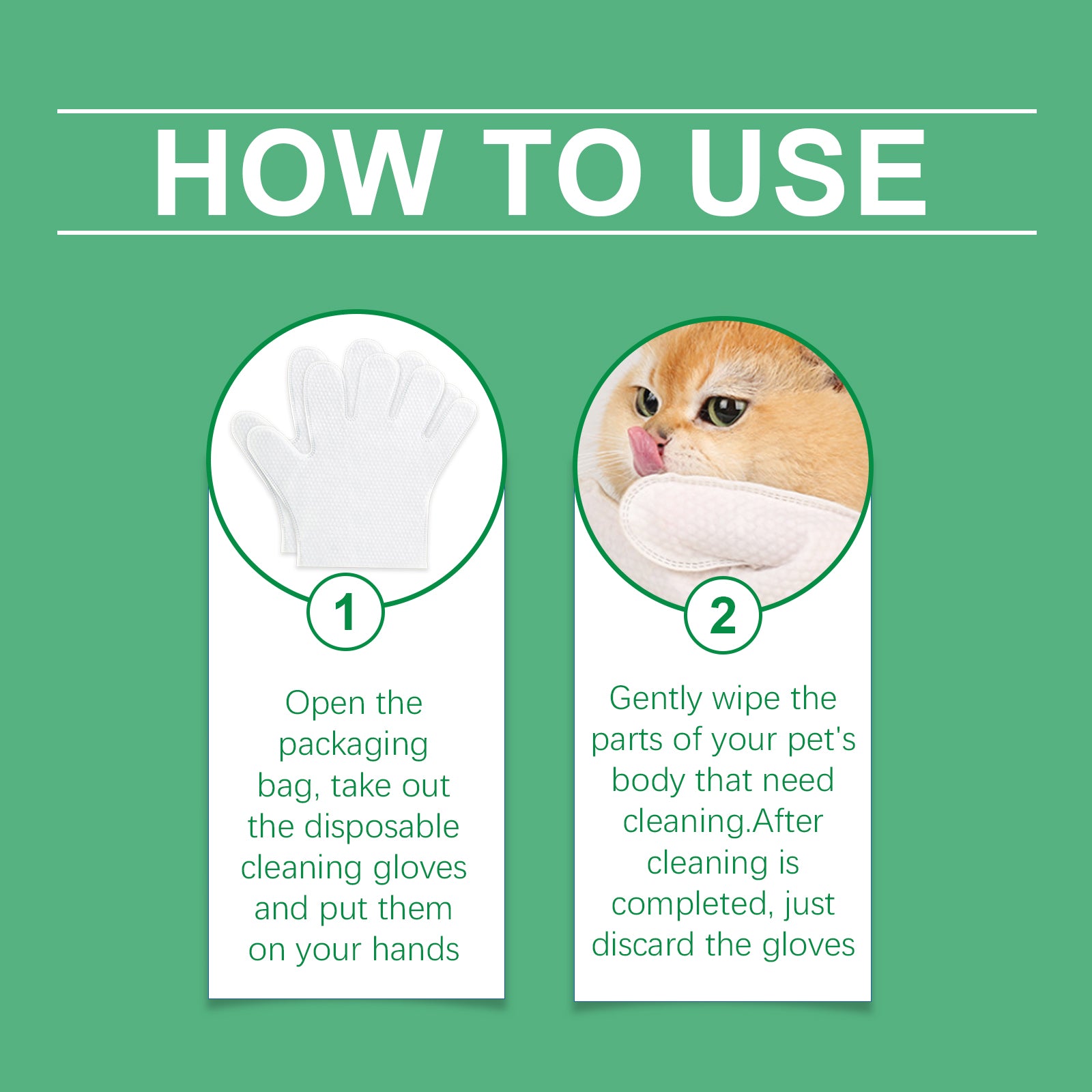 HOW TO USE

1

Open the packaging bag, take out the disposable cleaning gloves and put them on your hands

2

Gently wipe the parts of your pet's body that need cleaning.After cleaning is completed, just discard the gloves