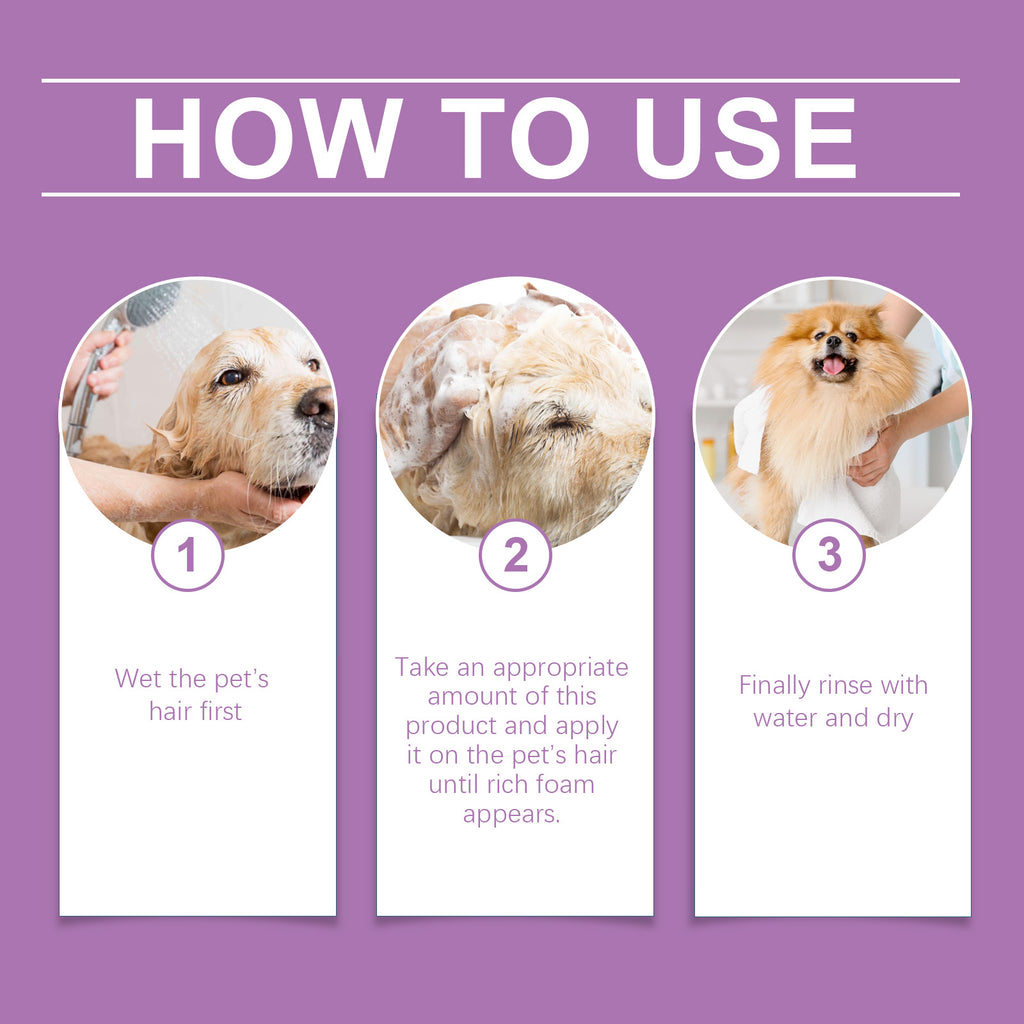 HOW TO USE

1

Wet the pet's hair first

2

Take an appropriate amount of this product and apply it on the pet's hair until rich foam appears.

3

Finally rinse with water and dry